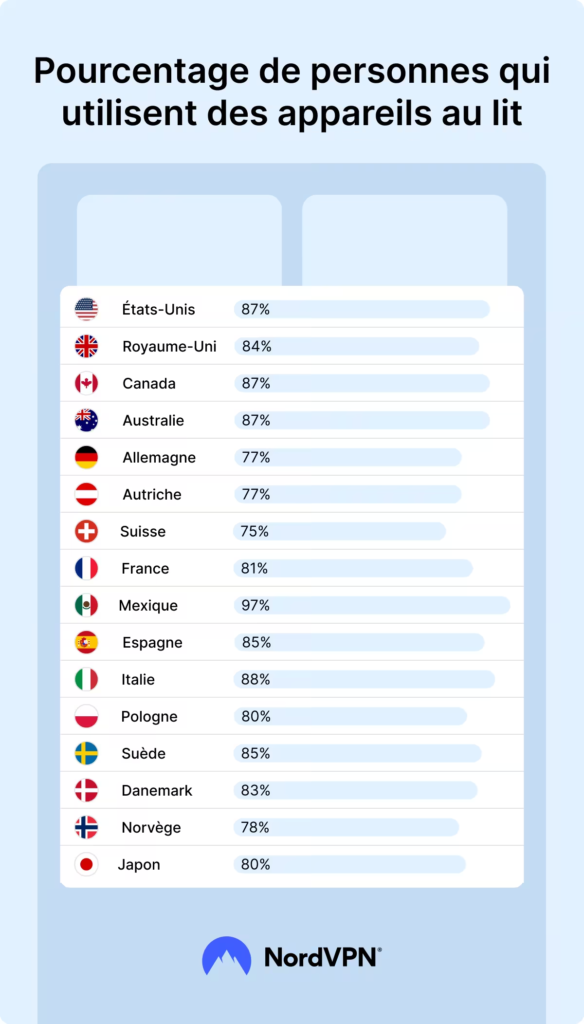 Pourcentage de personnes qui utilisent des appareils au lit

| | |
|---|---|
| États-Unis | 87% |
| Royaume-Uni | 84% |
| Canada | 87% |
| Australie | 87% |
| Allemagne | 77% |
| Autriche | 77% |
| Suisse | 75% |
| France | 81% |
| Mexique | 97% |
| Espagne | 85% |
| Italie | 88% |
| Pologne | 80% |
| Suède | 85% |
| Danemark | 83% |
| Norvège | 78% |
| Japon | 80% |

NordVPN®